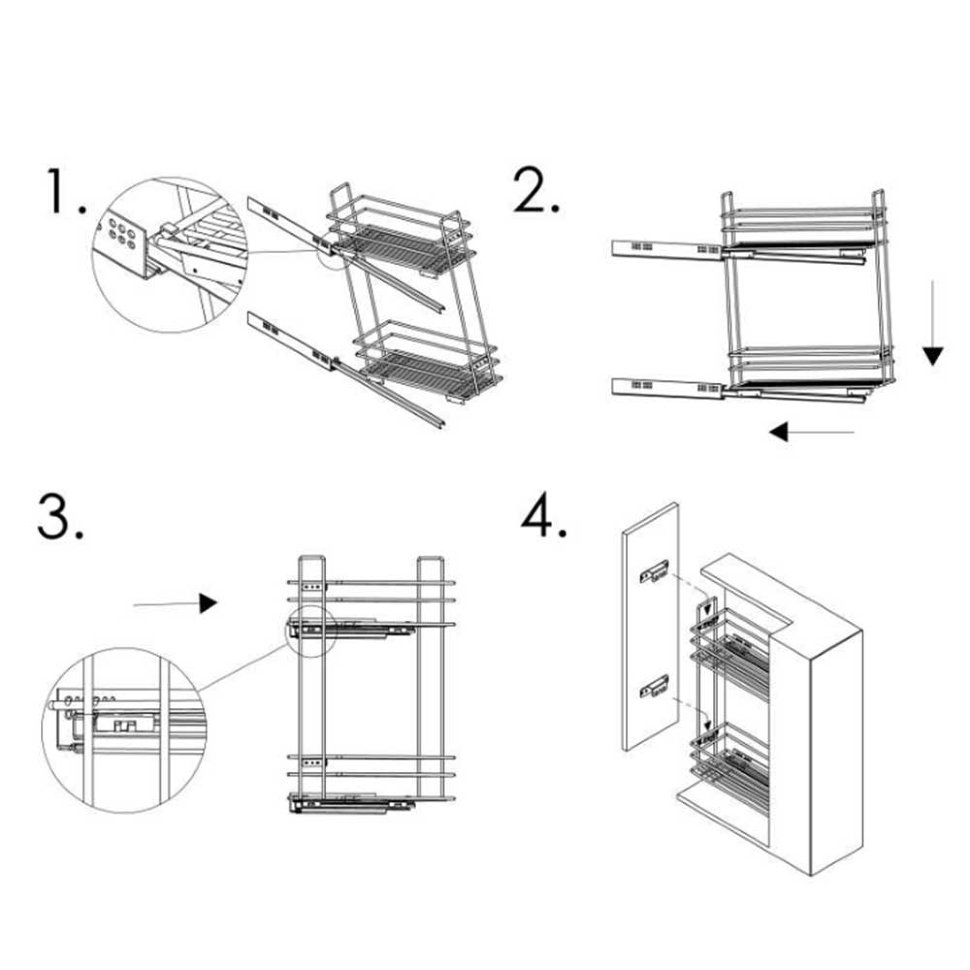 1.

2.

3.

4.