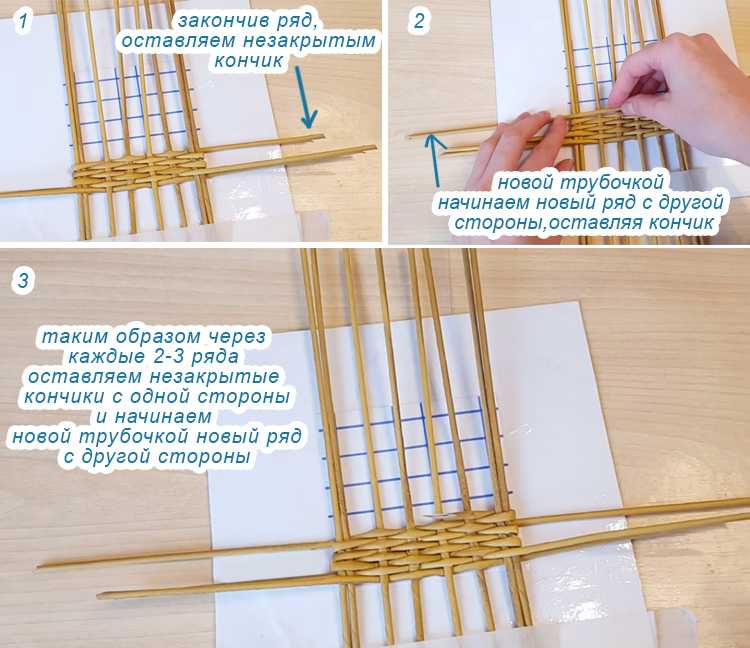 1

закончив ряд, оставляем незакрытым кончик

2

новой трубочкой начинаем новый ряд с другой стороны,оставляя кончик

3

таким образом через каждые 2-3 ряда оставляем незакрытые кончики с одной стороны и начинаем новой трубочкой новый ряд с другой стороны